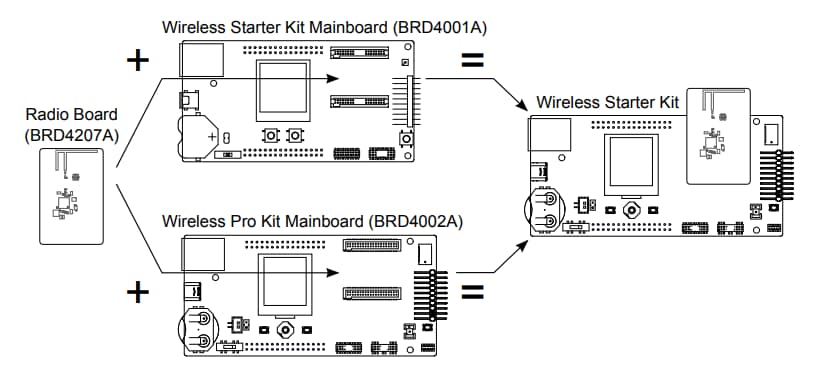 Wireless Starter Kit Mainboard (BRD4001A)

+

=

Radio Board
(BRD4207A)

Wireless Starter Kit

Wireless Pro Kit Mainboard (BRD4002A)

+

=